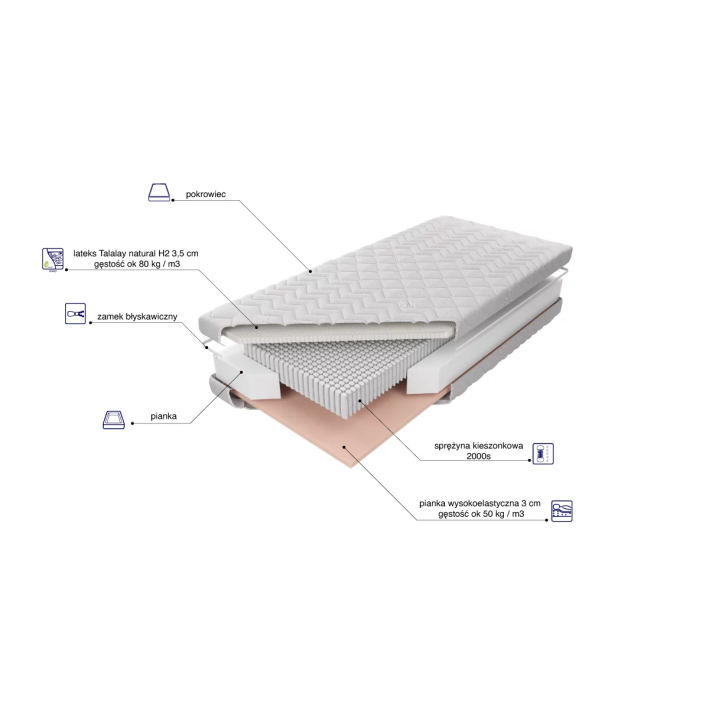 pokrowiec

lateks Talalay natural H2 3,5 cm
gęstość ok 80 kg / m3

zamek błyskawiczny

pianka

sprężyna kieszonkowa
2000s

pianka wysokoelastyczna 3 cm
gęstość ok 50 kg / m3